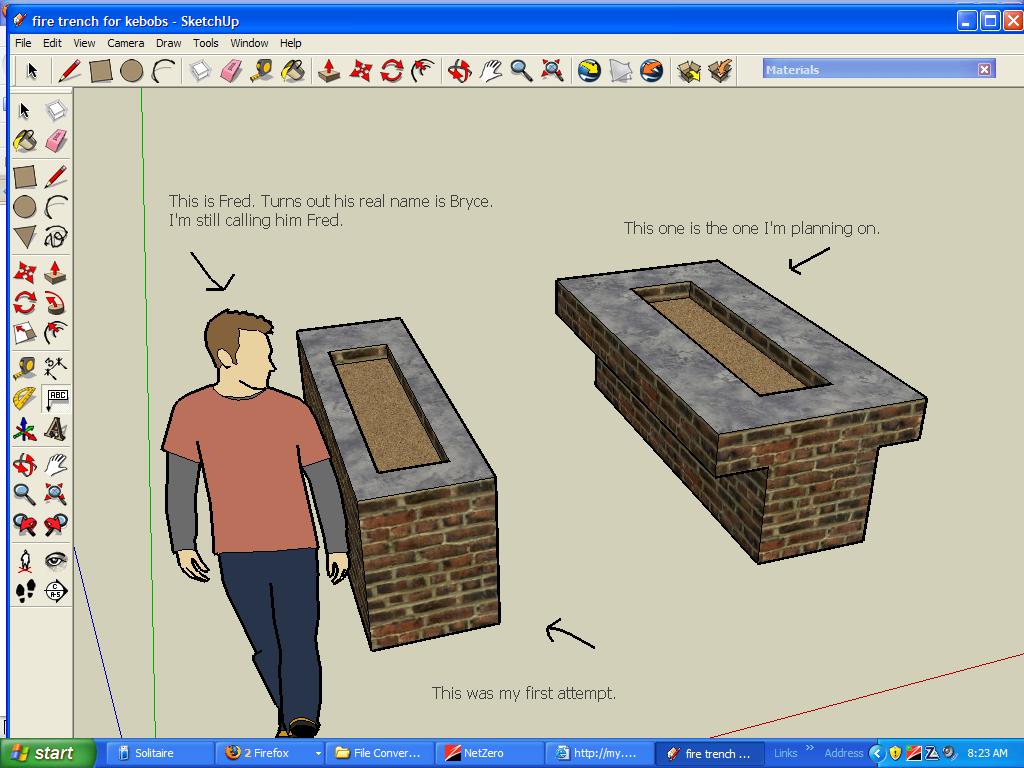 fire trench for kebobs - SketchUp

File Edit View Camera Draw Tools Window Help

Materials

This is Fred. Turns out his real name is Bryce. I'm still calling him Fred.

This one is the one I'm planning on.

This was my first attempt.

start Solitaire 2 Firefox File Conver... NetZero http://my.... fire trench ... Links Address 8:23 AM