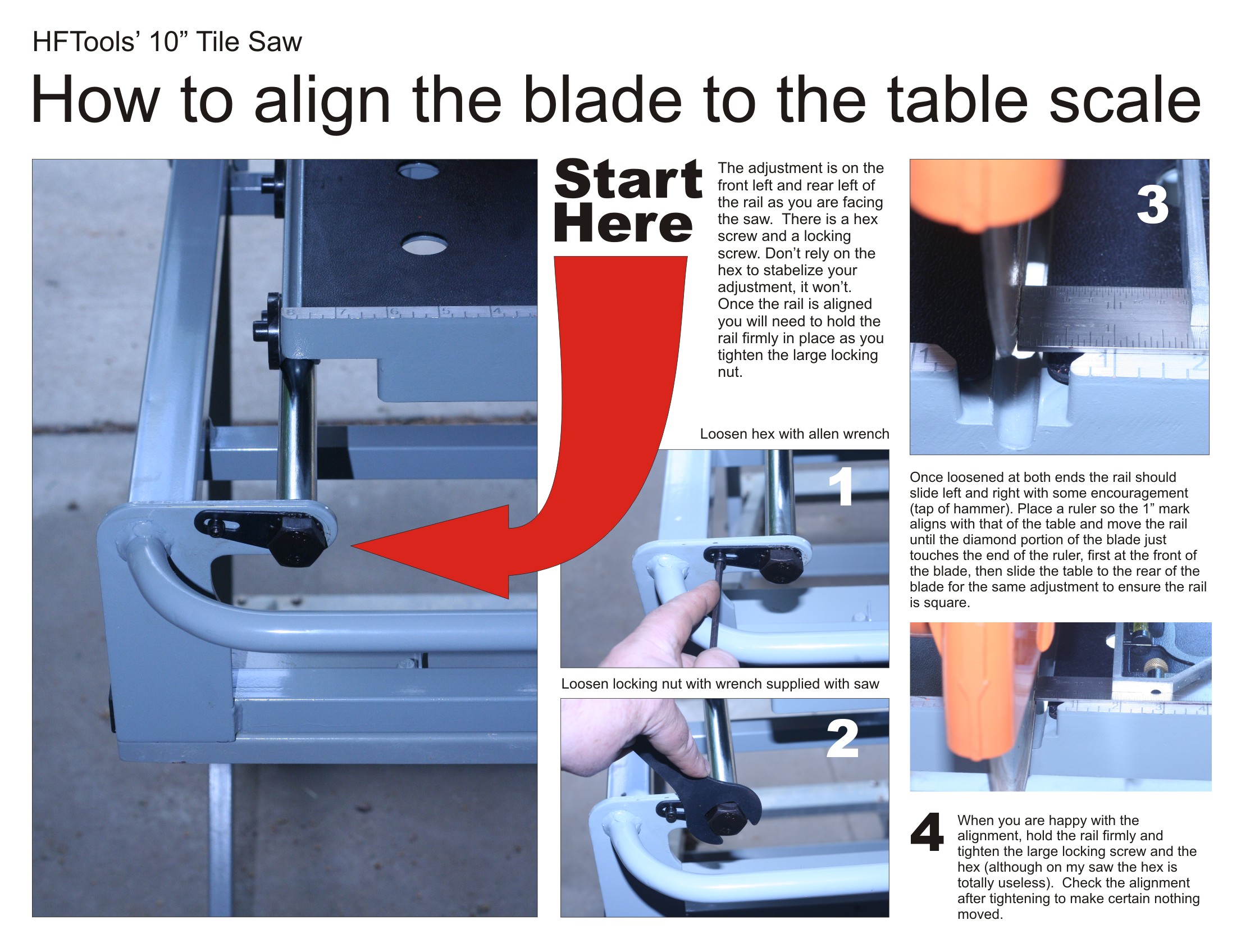 HFTools' 10" Tile Saw

How to align the blade to the table scale

Start Here

The adjustment is on the front left and rear left of the rail as you are facing the saw. There is a hex screw and a locking screw. Don't rely on the hex to stabelize your adjustment, it won't. Once the rail is aligned you will need to hold the rail firmly in place as you tighten the large locking nut.

Loosen hex with allen wrench

1

Loosen locking nut with wrench supplied with saw

2

3

Once loosened at both ends the rail should slide left and right with some encouragement (tap of hammer). Place a ruler so the 1" mark aligns with that of the table and move the rail until the diamond portion of the blade just touches the end of the ruler, first at the front of the blade, then slide the table to the rear of the blade for the same adjustment to ensure the rail is square.

4

When you are happy with the alignment, hold the rail firmly and tighten the large locking screw and the hex (although on my saw the hex is totally useless). Check the alignment after tightening to make certain nothing moved.