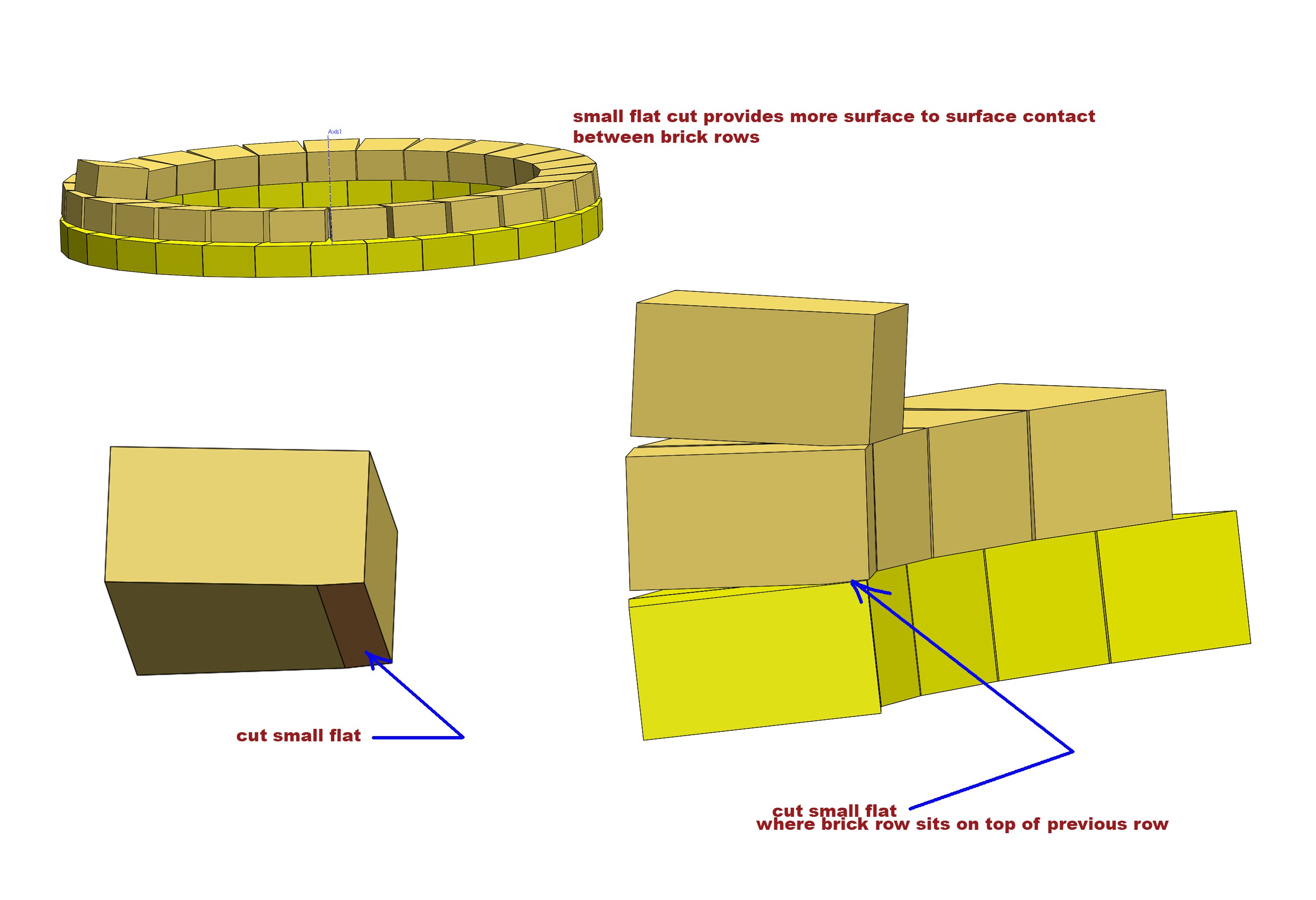 Axis1

small flat cut provides more surface to surface contact between brick rows

cut small flat

cut small flat
where brick row sits on top of previous row