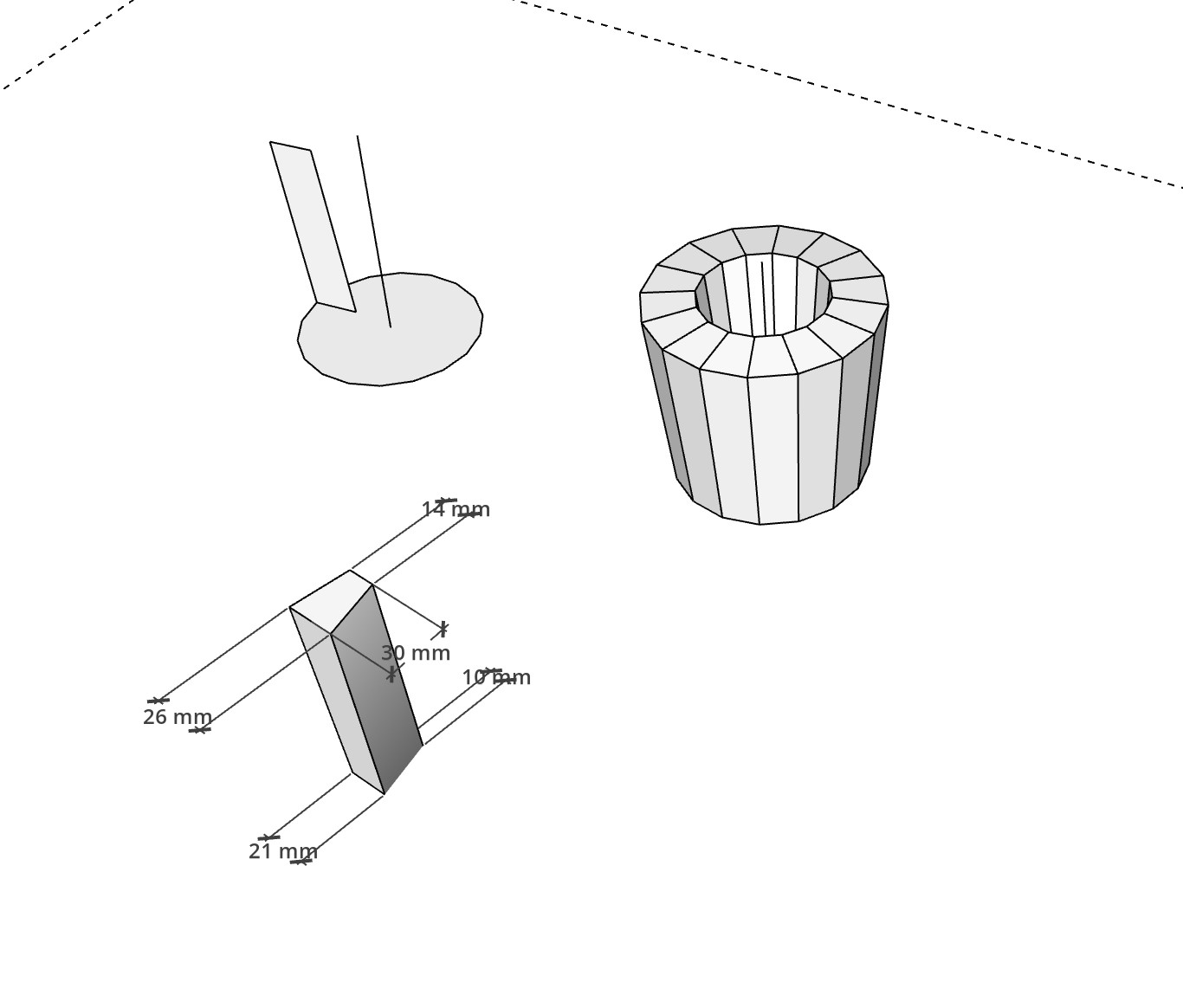 14 mm
30 mm
10 mm
26 mm
21 mm